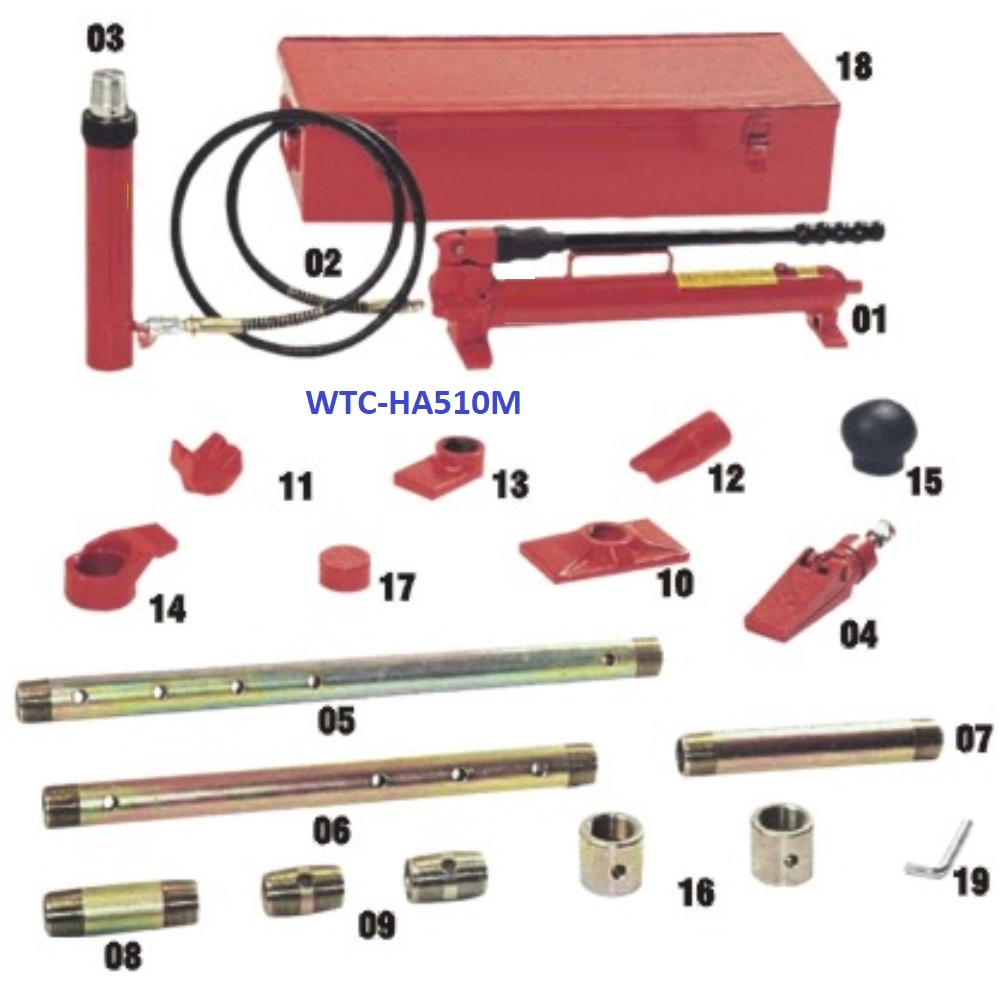 03
18
02
01
WTC-HA510M
11
13
12
15
14
17
10
04
05
07
06
16
19
08
09